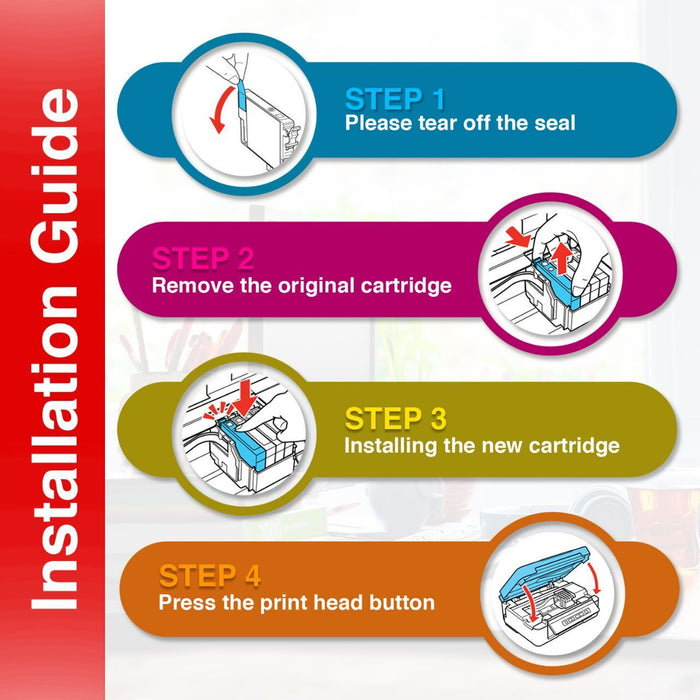 Installation Guide

STEP 1
Please tear off the seal

STEP 2
Remove the original cartridge

STEP 3
Installing the new cartridge

STEP 4
Press the print head button